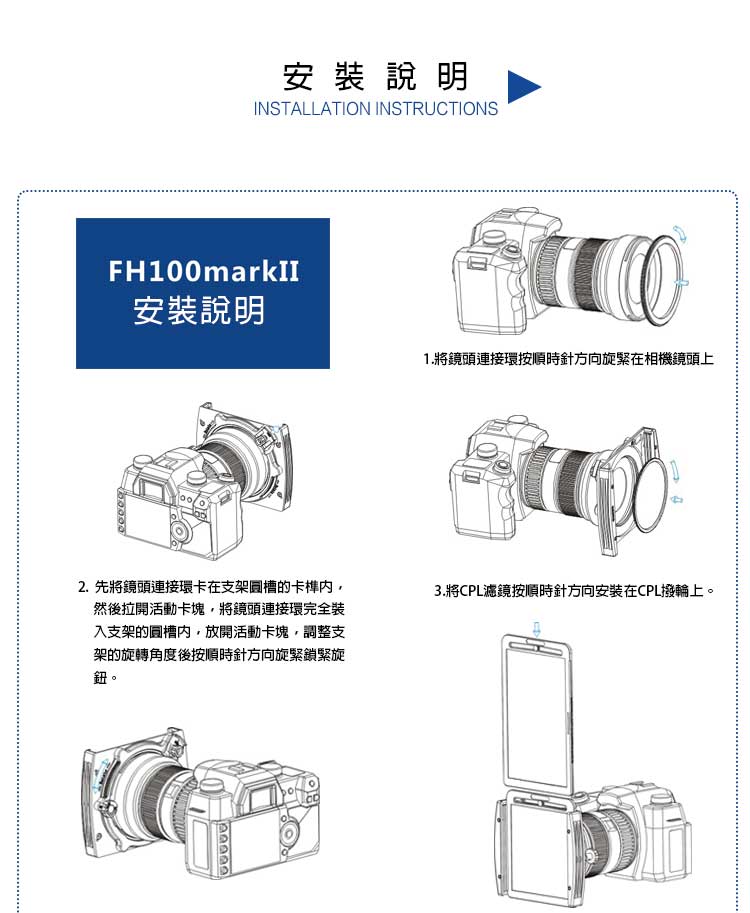 安 裝 說 明
INSTALLATION INSTRUCTIONS

FH100markII
安裝說明

1.將鏡頭連接環按順時針方向旋緊在相機鏡頭上

2. 先將鏡頭連接環卡在支架圓槽的卡榫內，然後拉開活動卡塊，將鏡頭連接環完全裝入支架的圓槽內，放開活動卡塊，調整支架的旋轉角度後按順時針方向旋緊鎖緊旋鈕。

3.將CPL濾鏡按順時針方向安裝在CPL撥輪上。