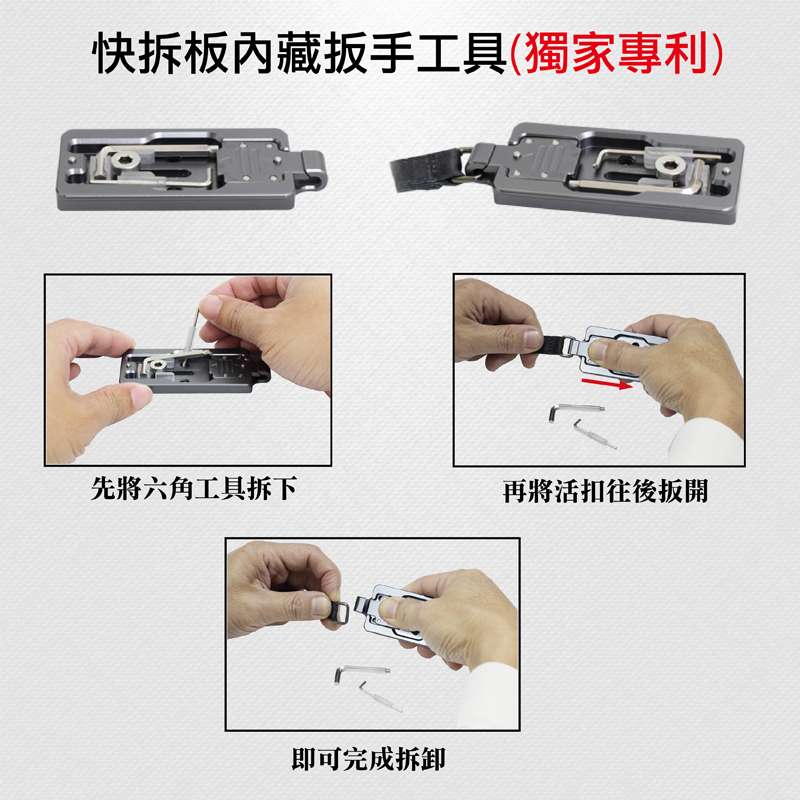 快拆板內藏扳手工具(獨家專利)

先將六角工具拆下

再將活扣往後扳開

即可完成拆卸