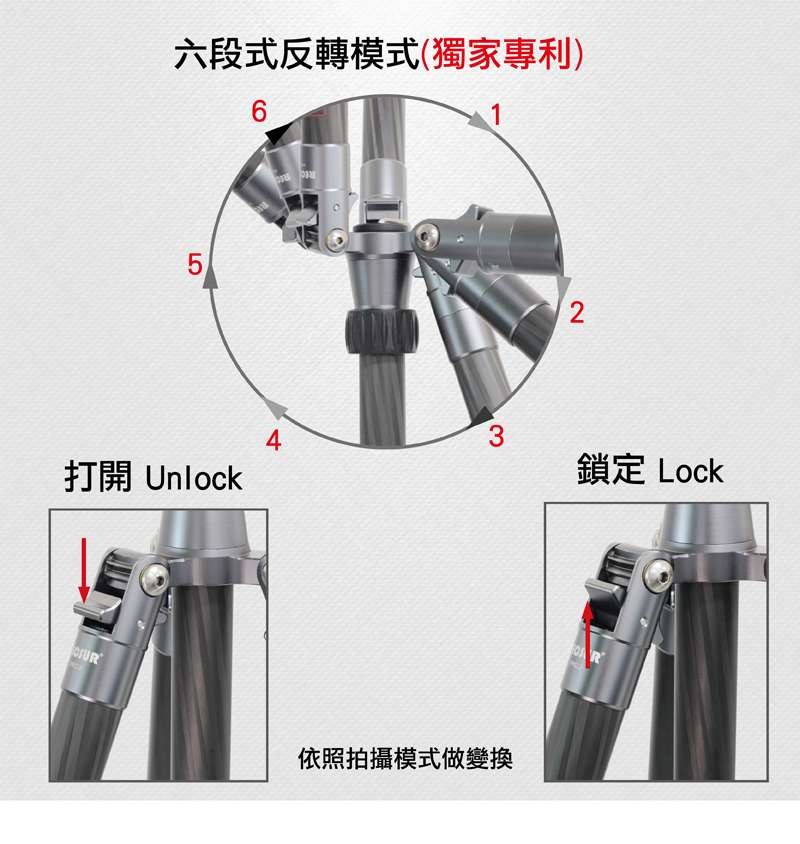 六段式反轉模式(獨家專利)

6

1

5

2

4

3

打開 Unlock

鎖定 Lock

依照拍攝模式做變換